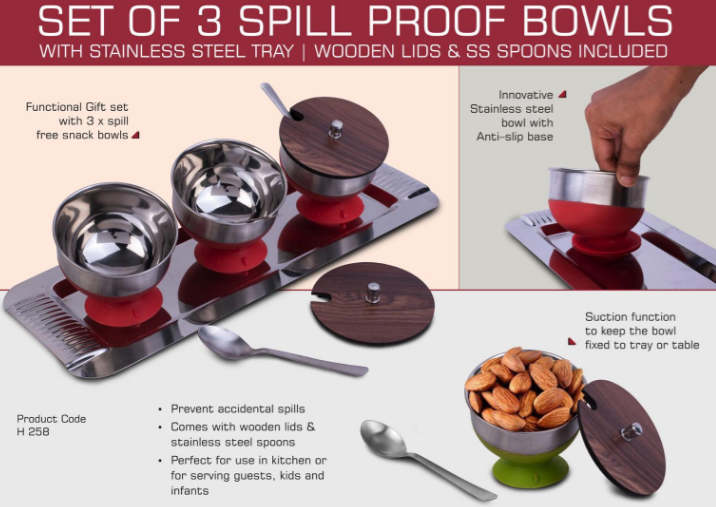 SET OF 3 SPILL PROOF BOWLS
WITH STAINLESS STEEL TRAY | WOODEN LIDS & SS SPOONS INCLUDED

Functional Gift set with 3 x spill free snack bowls

Innovative Stainless steel bowl with Anti-slip base

Suction function to keep the bowl fixed to tray or table

Product Code
H 258

• Prevent accidental spills
• Comes with wooden lids & stainless steel spoons
• Perfect for use in kitchen or for serving guests, kids and infants